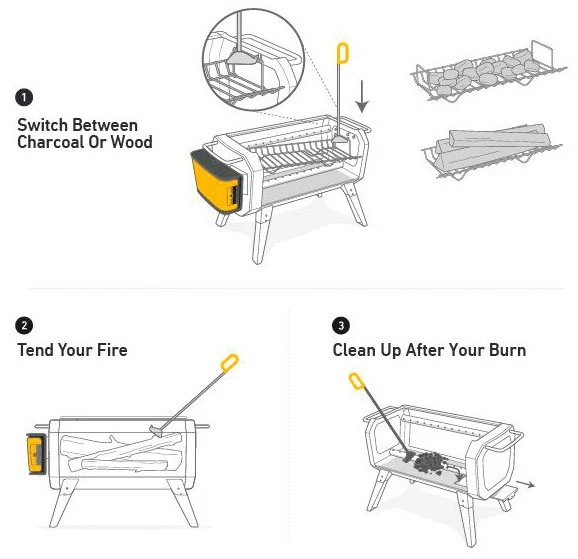 1
Switch Between Charcoal Or Wood

2
Tend Your Fire

3
Clean Up After Your Burn